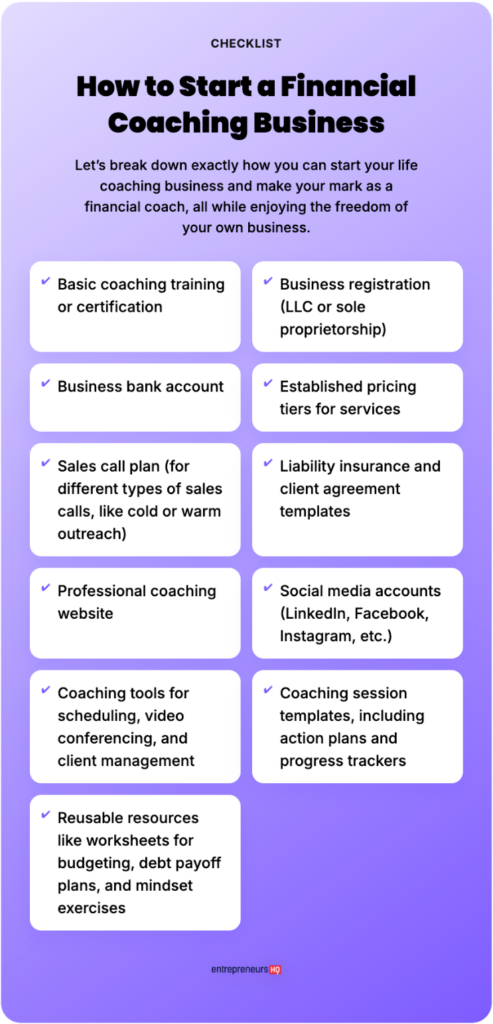 CHECKLIST

How to Start a Financial Coaching Business

Let's break down exactly how you can start your life coaching business and make your mark as a financial coach, all while enjoying the freedom of your own business.

✔ Basic coaching training or certification

✔ Business registration (LLC or sole proprietorship)

✔ Business bank account

✔ Established pricing tiers for services

✔ Sales call plan (for different types of sales calls, like cold or warm outreach)

✔ Liability insurance and client agreement templates

✔ Professional coaching website

✔ Social media accounts (LinkedIn, Facebook, Instagram, etc.)

✔ Coaching tools for scheduling, video conferencing, and client management

✔ Coaching session templates, including action plans and progress trackers

✔ Reusable resources like worksheets for budgeting, debt payoff plans, and mindset exercises

entrepreneurs HQ