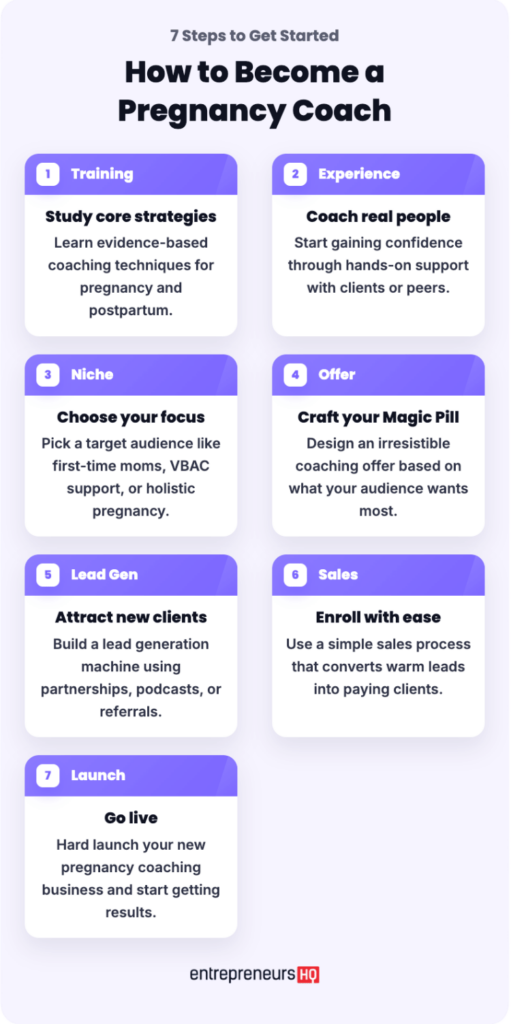 7 Steps to Get Started

How to Become a Pregnancy Coach

1 Training

Study core strategies

Learn evidence-based coaching techniques for pregnancy and postpartum.

2 Experience

Coach real people

Start gaining confidence through hands-on support with clients or peers.

3 Niche

Choose your focus

Pick a target audience like first-time moms, VBAC support, or holistic pregnancy.

4 Offer

Craft your Magic Pill

Design an irresistible coaching offer based on what your audience wants most.

5 Lead Gen

Attract new clients

Build a lead generation machine using partnerships, podcasts, or referrals.

6 Sales

Enroll with ease

Use a simple sales process that converts warm leads into paying clients.

7 Launch

Go live

Hard launch your new pregnancy coaching business and start getting results.

entrepreneurs HQ